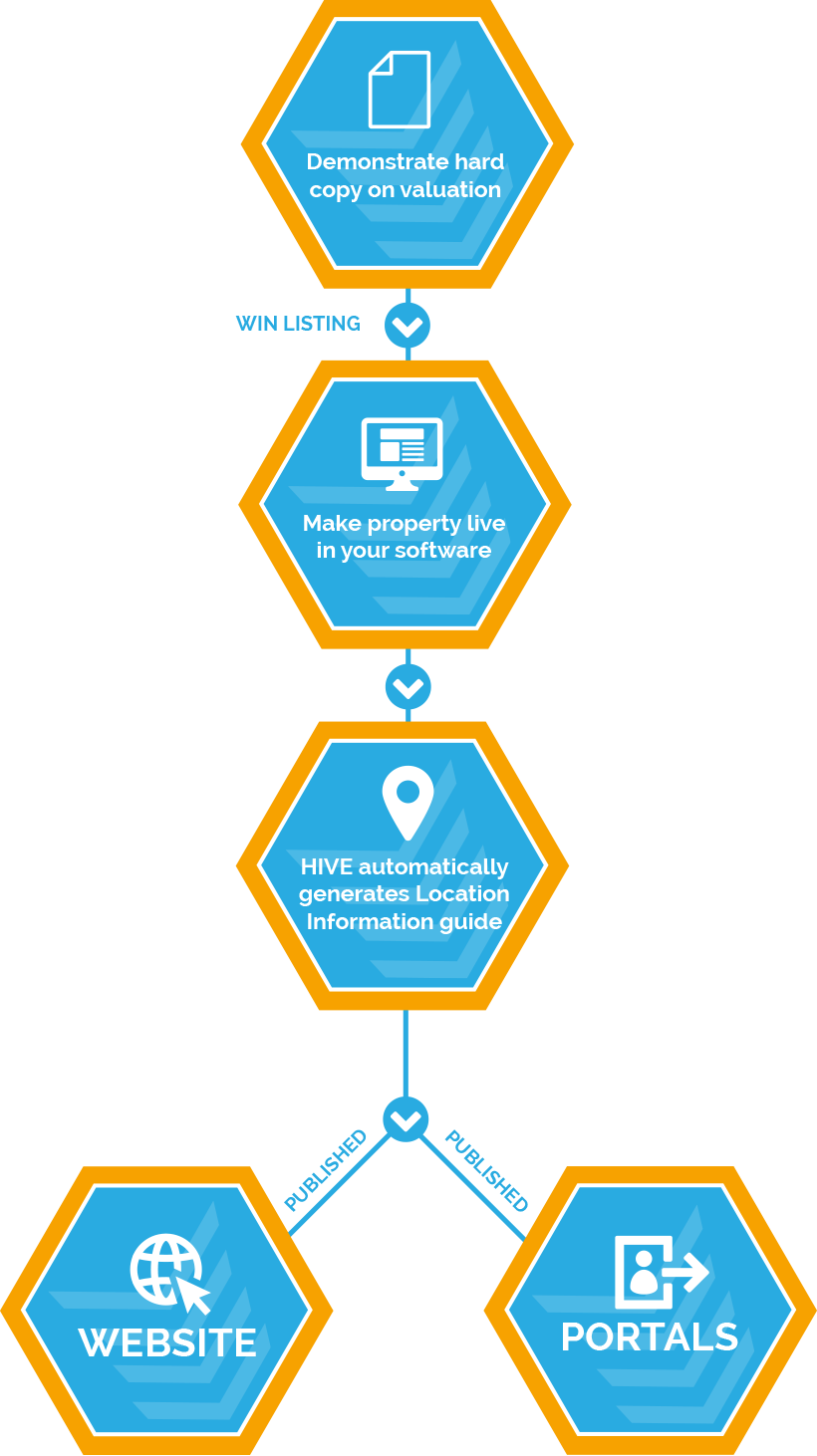 Demonstrate hard copy on valuation

WIN LISTING

Make property live in your software

HIVE automatically generates Location Information guide

PUBLISHED

PUBLISHED

WEBSITE

PORTALS